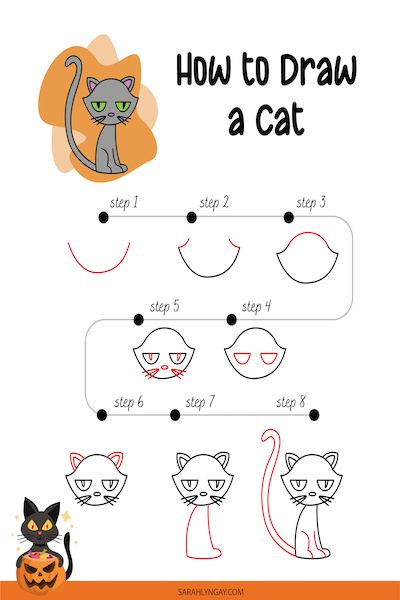 How to Draw a Cat

step 1
step 2
step 3
step 5
step 4
step 6
step 7
step 8

SARAHLYNGAY.COM